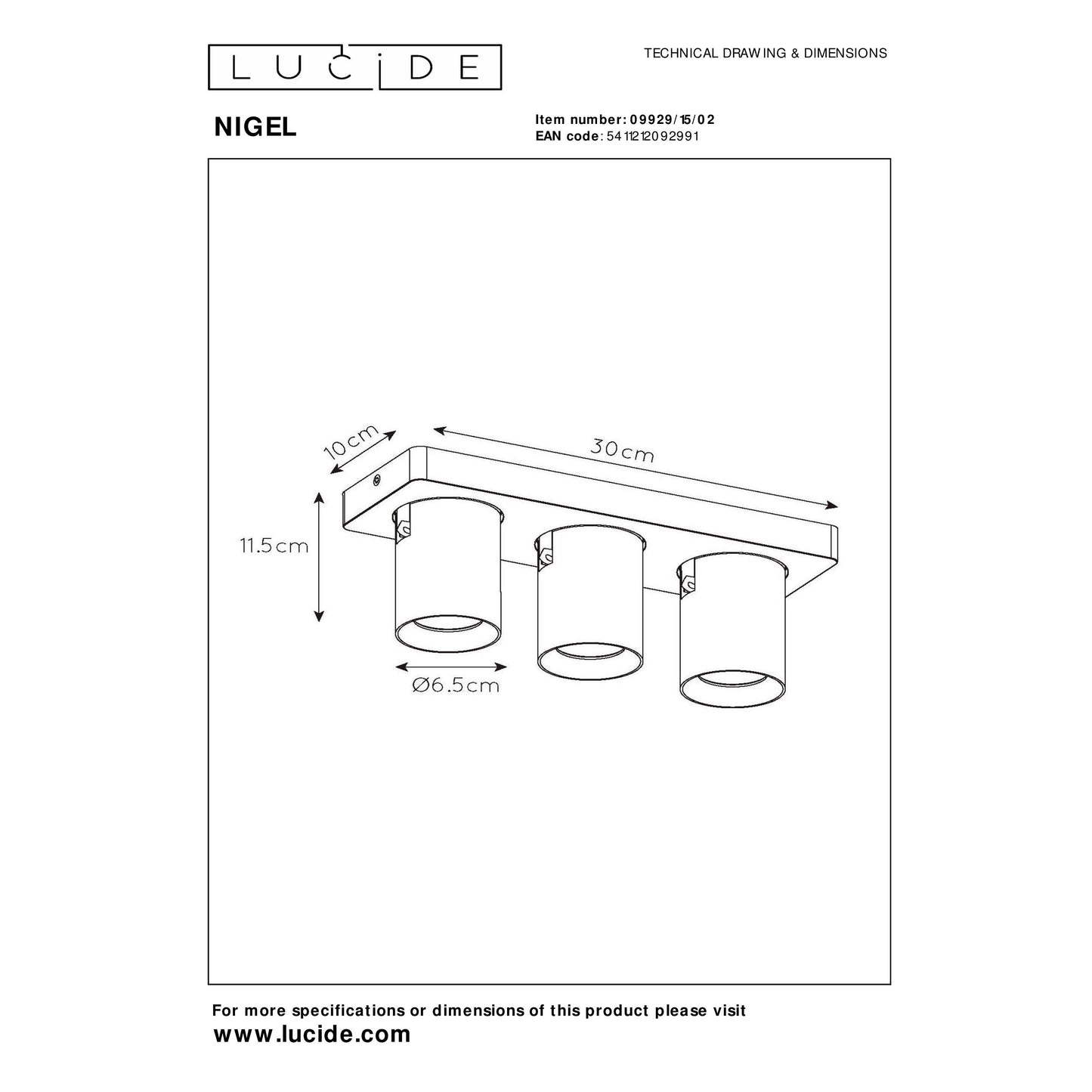 LUCIDE

TECHNICAL DRAWING & DIMENSIONS

NIGEL

Item number: 09929/15/02
EAN code: 5411212092991

10cm

30cm

11.5cm

Ø6.5cm

For more specifications or dimensions of this product please visit
www.lucide.com