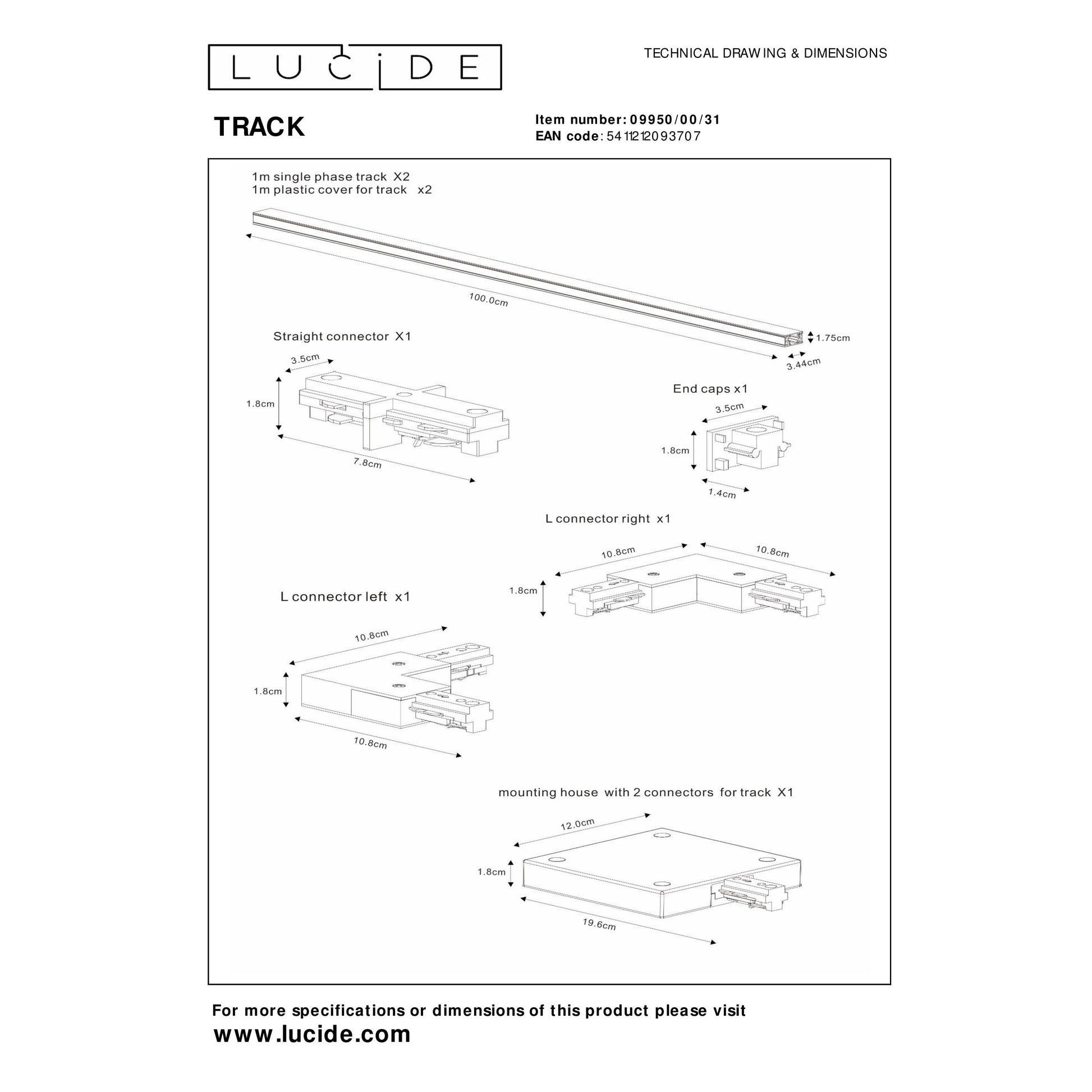 LUCIDE

TECHNICAL DRAWING & DIMENSIONS

TRACK

Item number: 09950/00/31
EAN code: 5411212093707

1m single phase track X2
1m plastic cover for track x2

100.0cm

1.75cm

3.44cm

Straight connector X1

3.5cm

1.8cm

7.8cm

End caps x1

3.5cm

1.8cm

1.4cm

L connector right x1

10.8cm

10.8cm

1.8cm

L connector left x1

10.8cm

1.8cm

10.8cm

mounting house with 2 connectors for track X1

12.0cm

1.8cm

19.6cm

For more specifications or dimensions of this product please visit
www.lucide.com