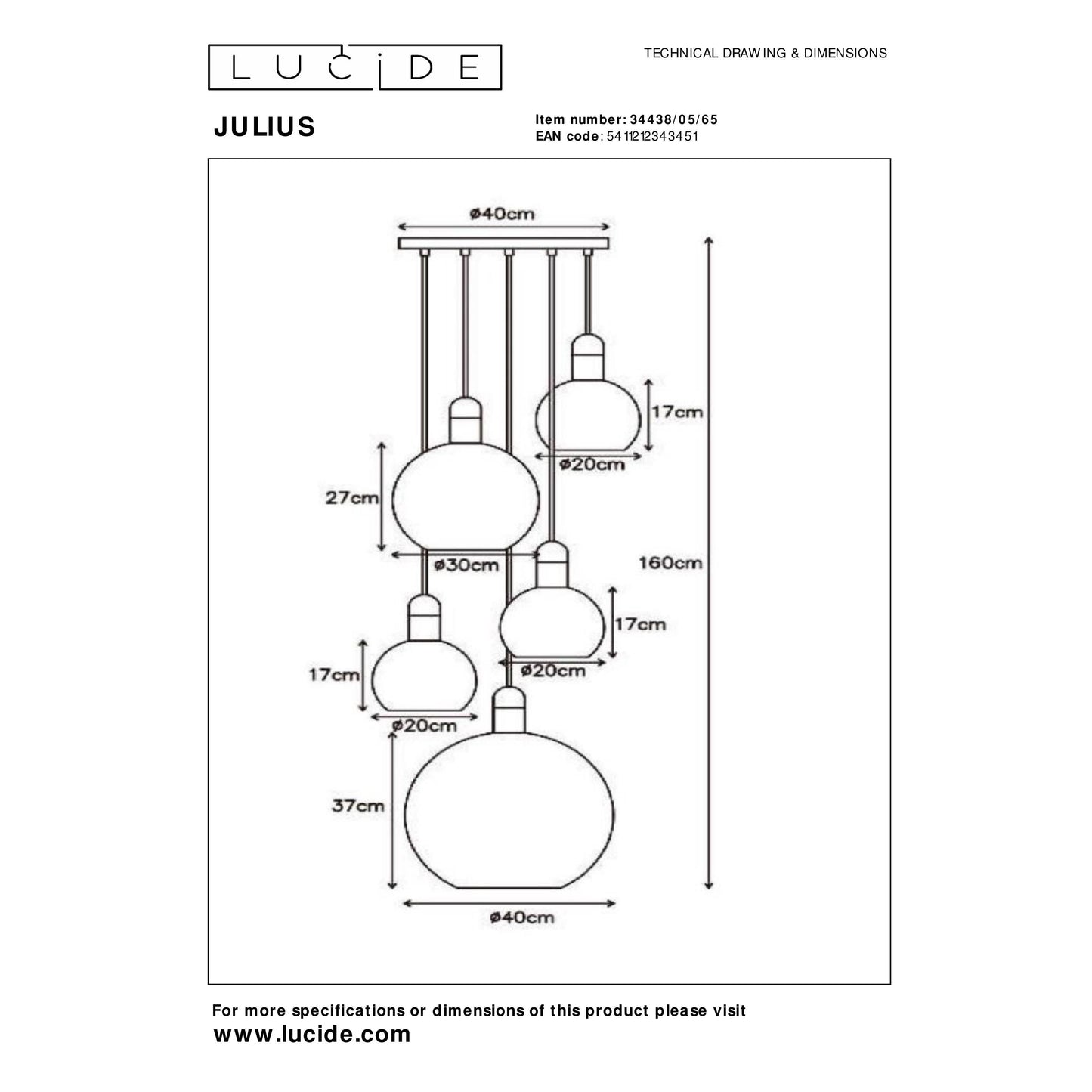 LUCIDE

TECHNICAL DRAWING & DIMENSIONS

JULIUS

Item number: 34438/05/65
EAN code: 5411212343451

ø40cm

17cm

ø20cm

27cm

ø30cm

160cm

17cm

ø20cm

17cm

ø20cm

37cm

ø40cm

For more specifications or dimensions of this product please visit
www.lucide.com