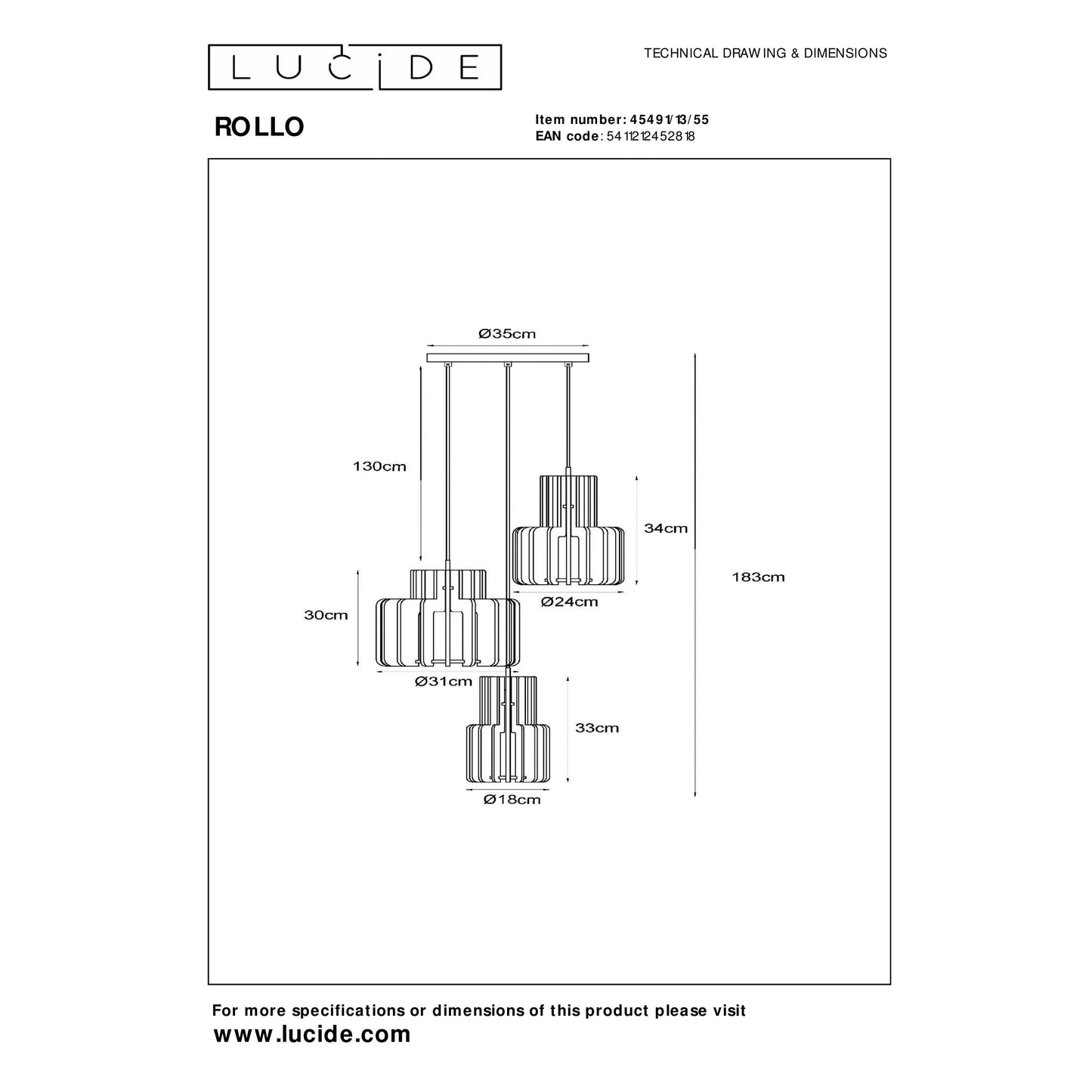 LUCIDE

TECHNICAL DRAWING & DIMENSIONS

ROLLO

Item number: 45491/13/55
EAN code: 5411212452818

Ø35cm

130cm

34cm

183cm

Ø24cm

30cm

Ø31cm

33cm

Ø18cm

For more specifications or dimensions of this product please visit
www.lucide.com