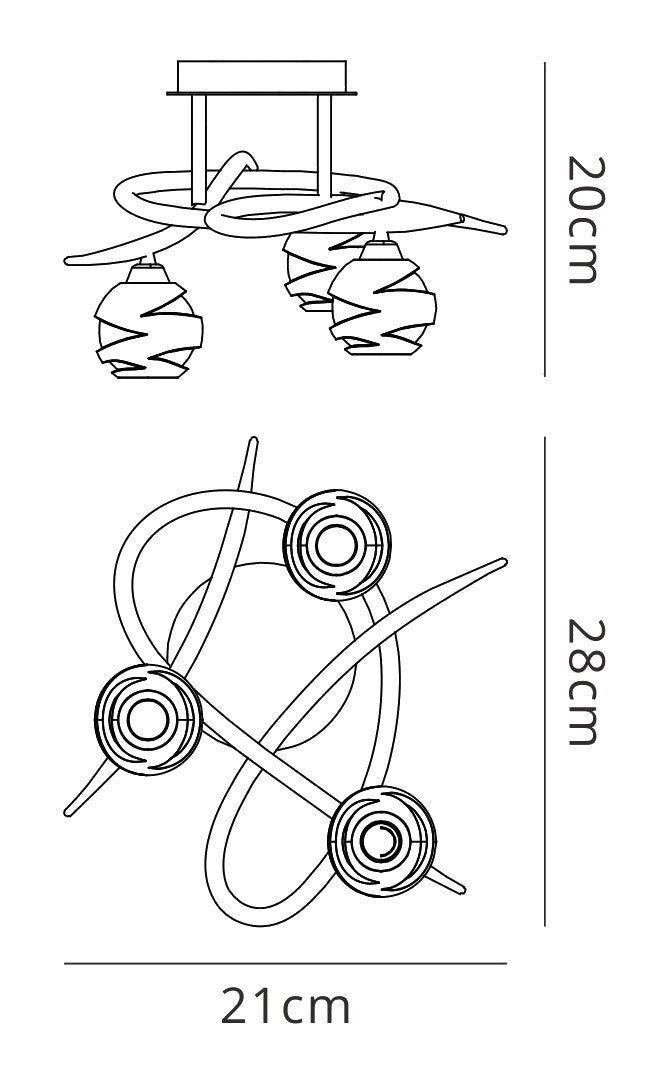 20cm

28cm

21cm