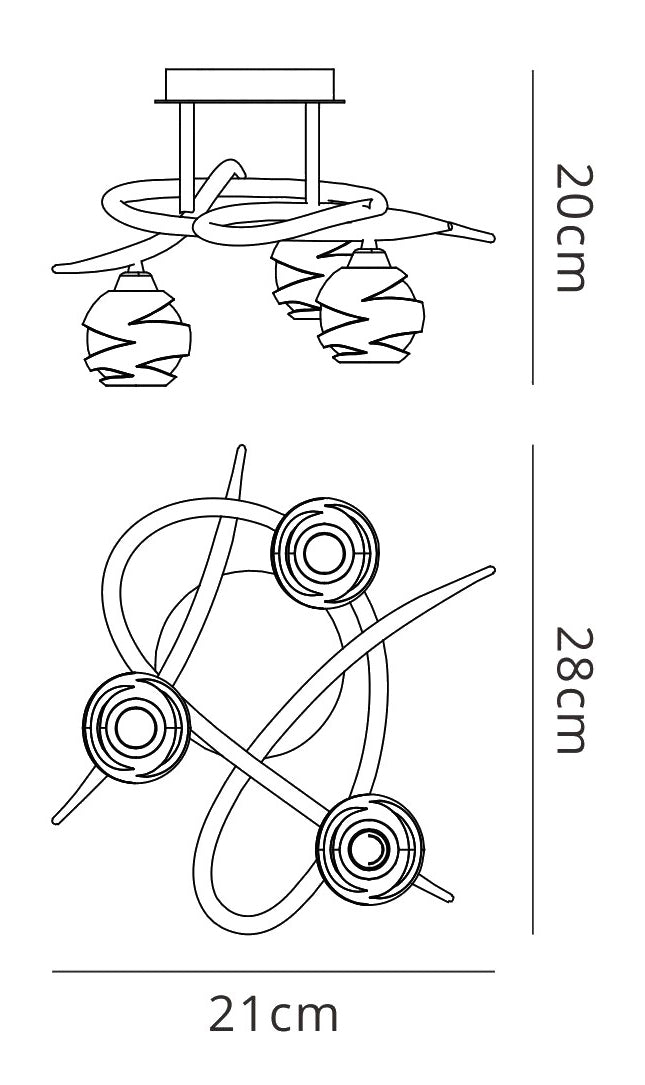 20cm

28cm

21cm