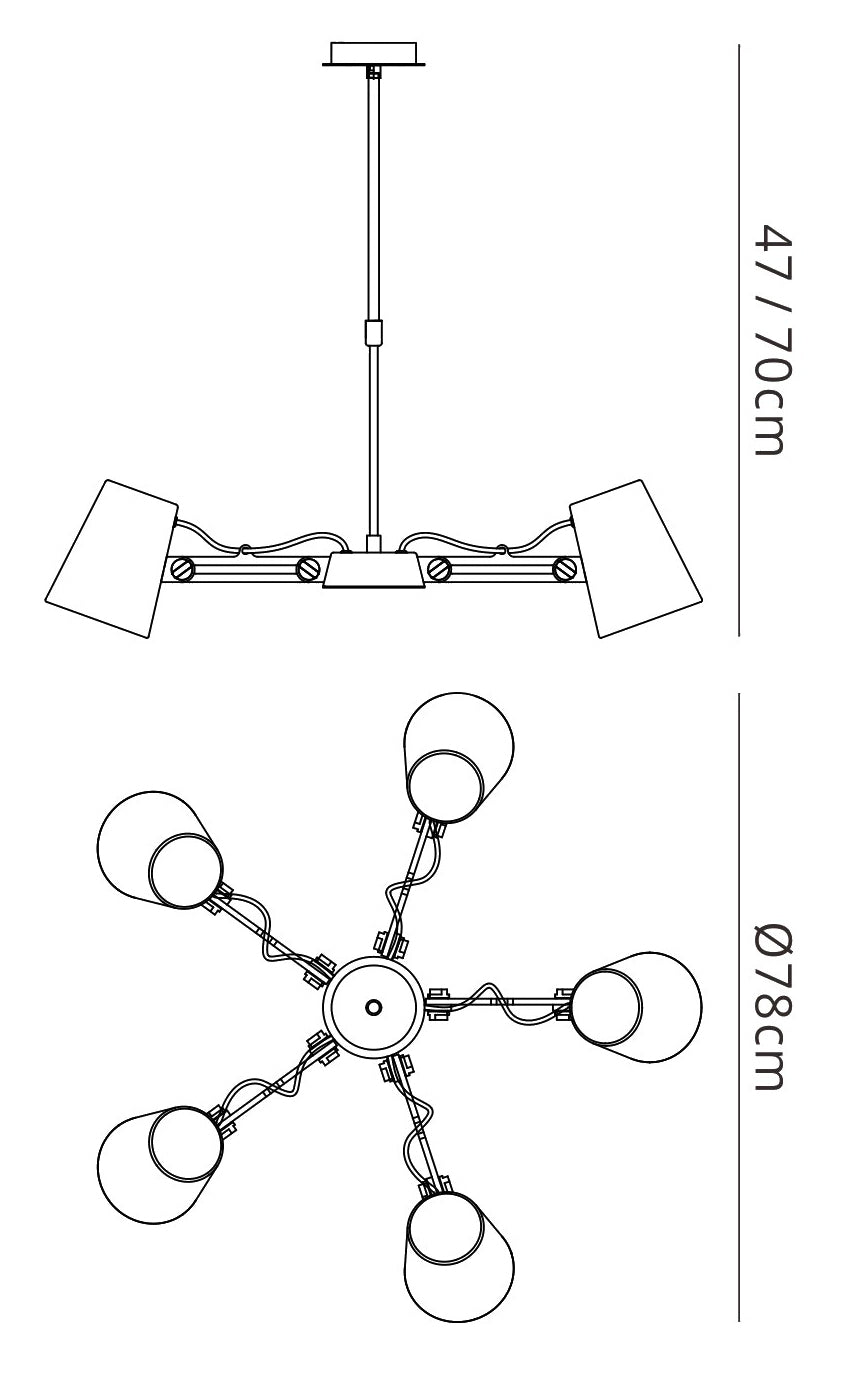 47 / 70cm

Ø78cm