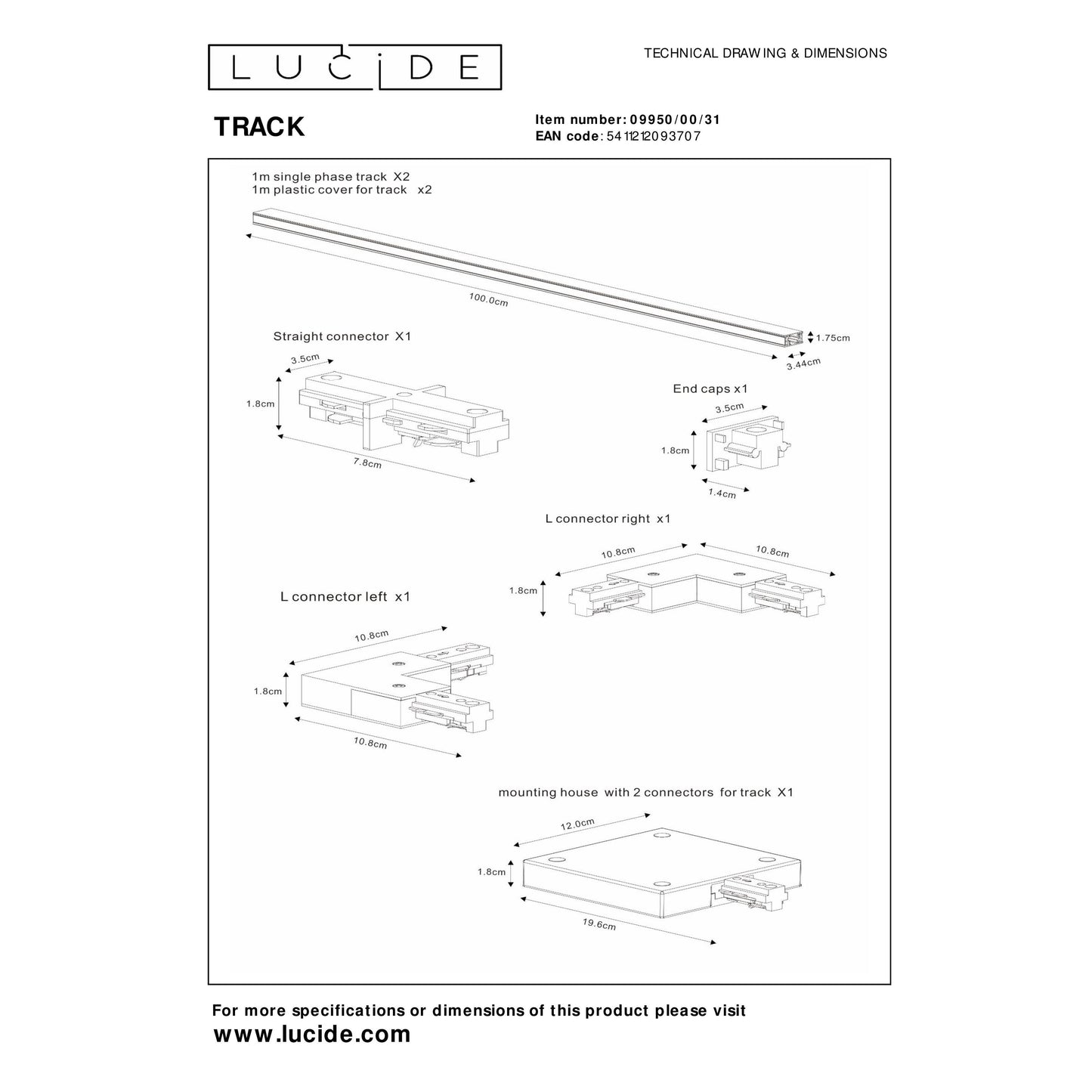 LUCIDE

TECHNICAL DRAWING & DIMENSIONS

TRACK

Item number: 09950/00/31
EAN code: 5411212093707

1m single phase track X2
1m plastic cover for track x2

100.0cm

1.75cm

3.44cm

Straight connector X1

3.5cm

1.8cm

7.8cm

End caps x1

3.5cm

1.8cm

1.4cm

L connector right x1

10.8cm

10.8cm

1.8cm

L connector left x1

10.8cm

1.8cm

10.8cm

mounting house with 2 connectors for track X1

12.0cm

1.8cm

19.6cm

For more specifications or dimensions of this product please visit
www.lucide.com