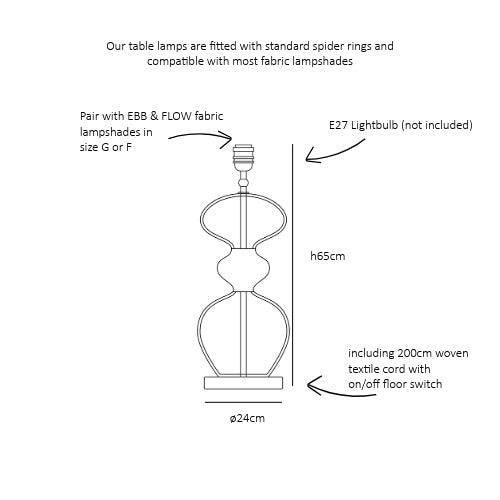 Our table lamps are fitted with standard spider rings and compatible with most fabric lampshades

Pair with EBB & FLOW fabric lampshades in size G or F

E27 Lightbulb (not included)

h65cm

including 200cm woven textile cord with on/off floor switch

ø24cm