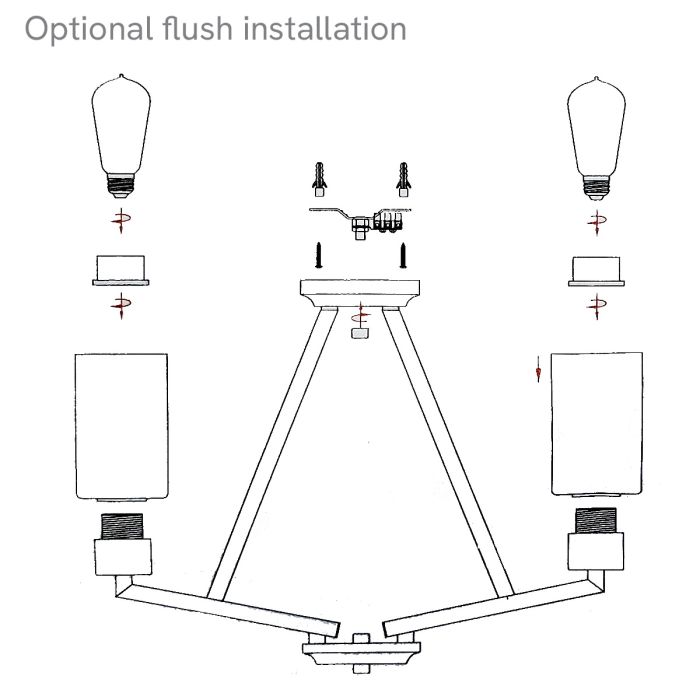 Optional flush installation