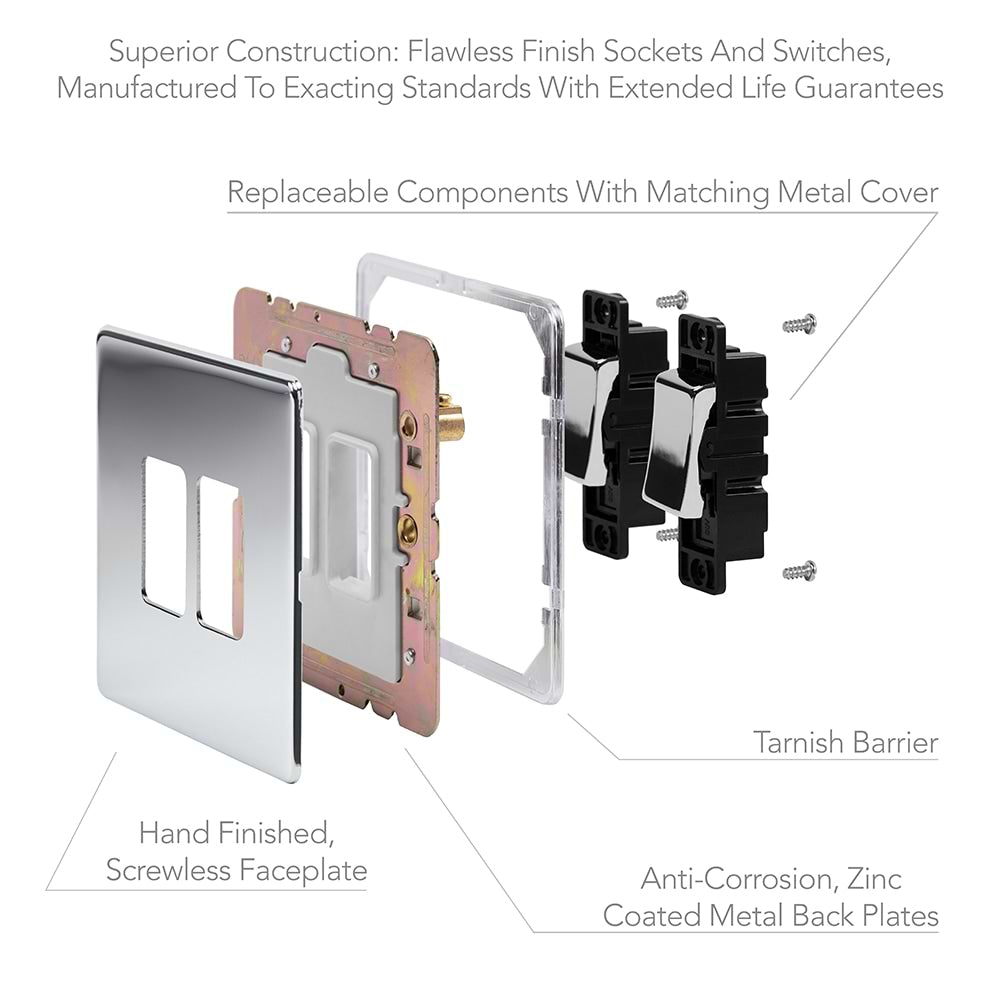 Superior Construction: Flawless Finish Sockets And Switches, Manufactured To Exacting Standards With Extended Life Guarantees

Replaceable Components With Matching Metal Cover

Tarnish Barrier

Hand Finished, Screwless Faceplate

Anti-Corrosion, Zinc Coated Metal Back Plates